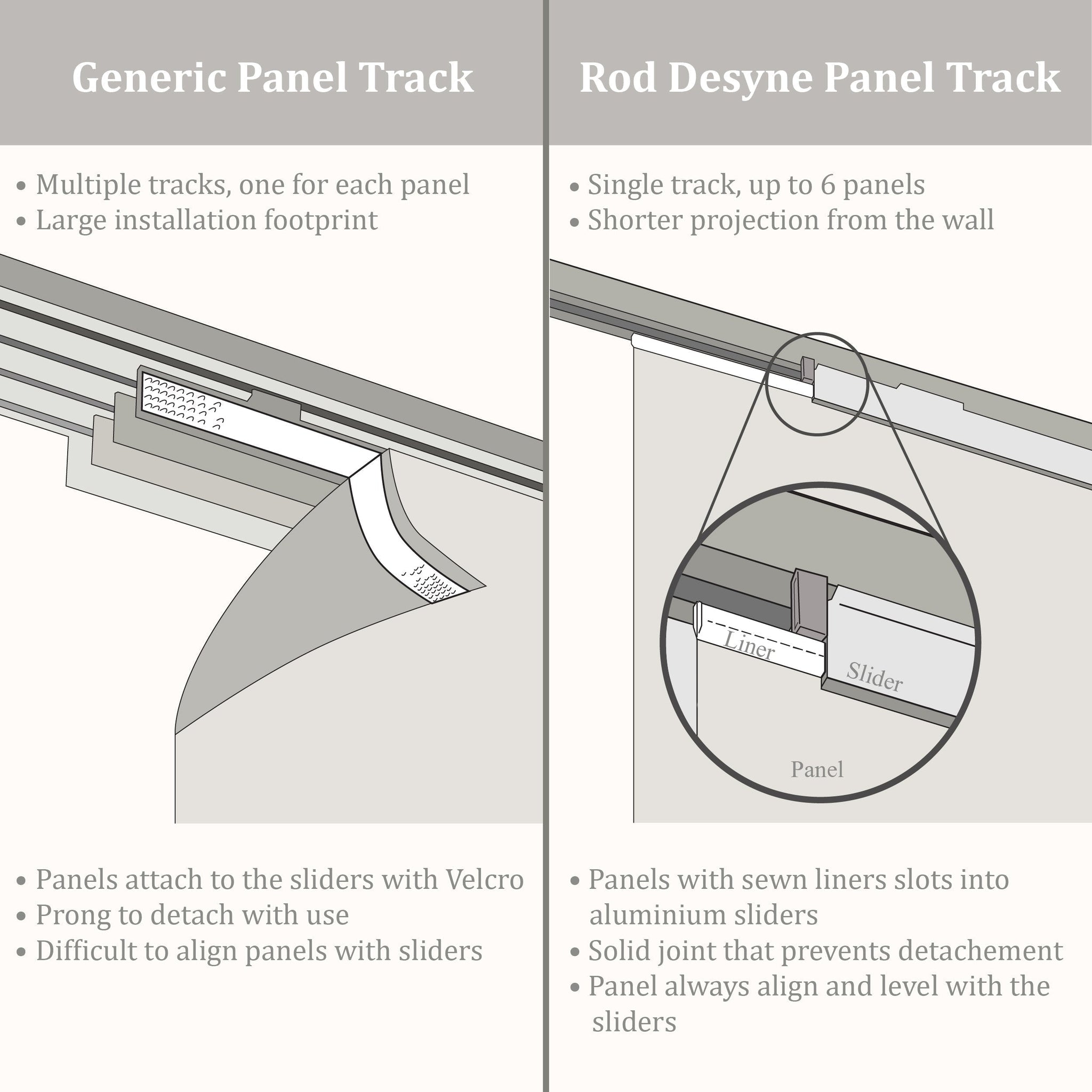 Generic Panel Track

• Multiple tracks, one for each panel
• Large installation footprint

• Panels attach to the sliders with Velcro
• Prong to detach with use
• Difficult to align panels with sliders

Rod Desyne Panel Track

• Single track, up to 6 panels
• Shorter projection from the wall

Liner
Slider
Panel

• Panels with sewn liners slots into aluminium sliders
• Solid joint that prevents detachement
• Panel always align and level with the sliders