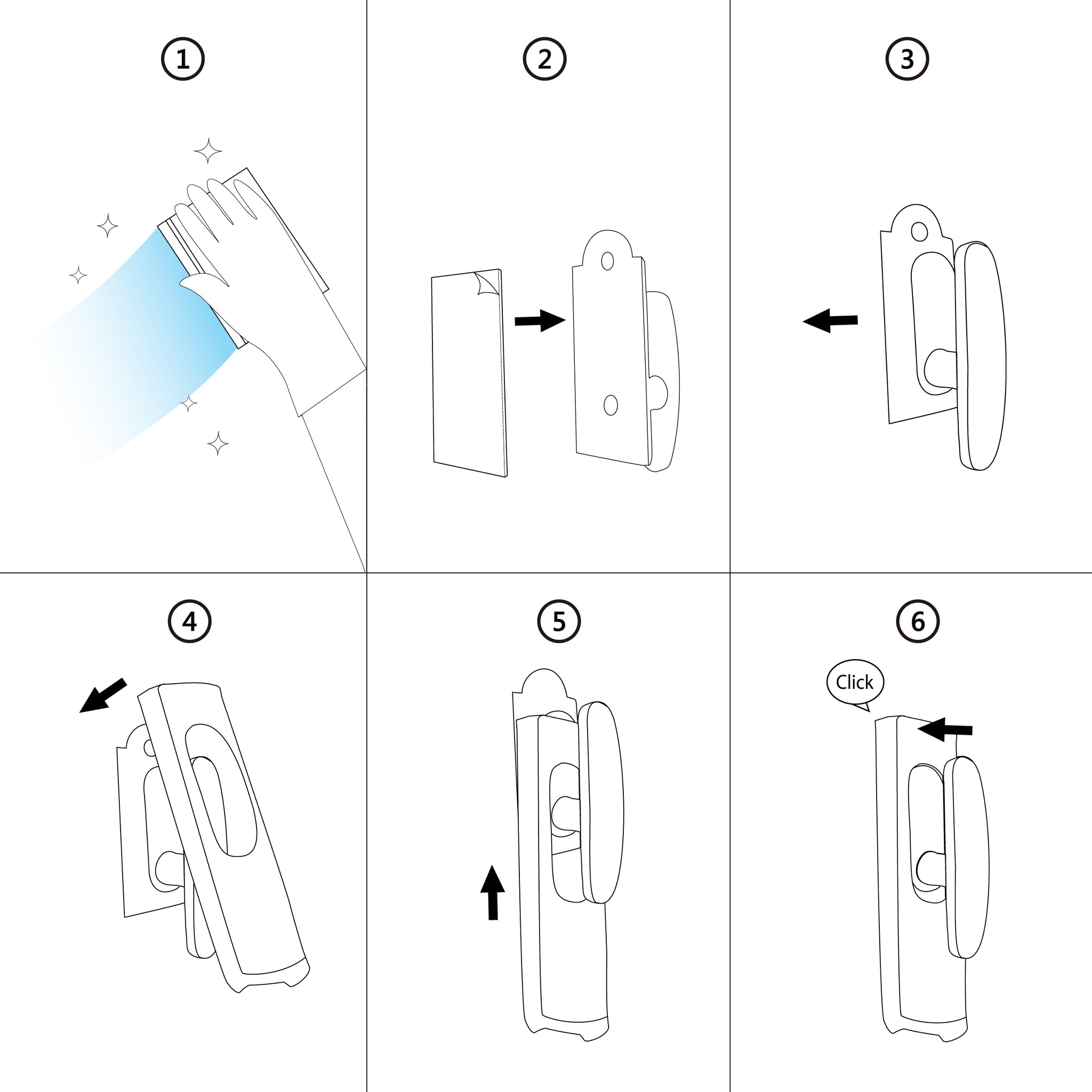 ①
②
③
④
⑤
⑥
Click