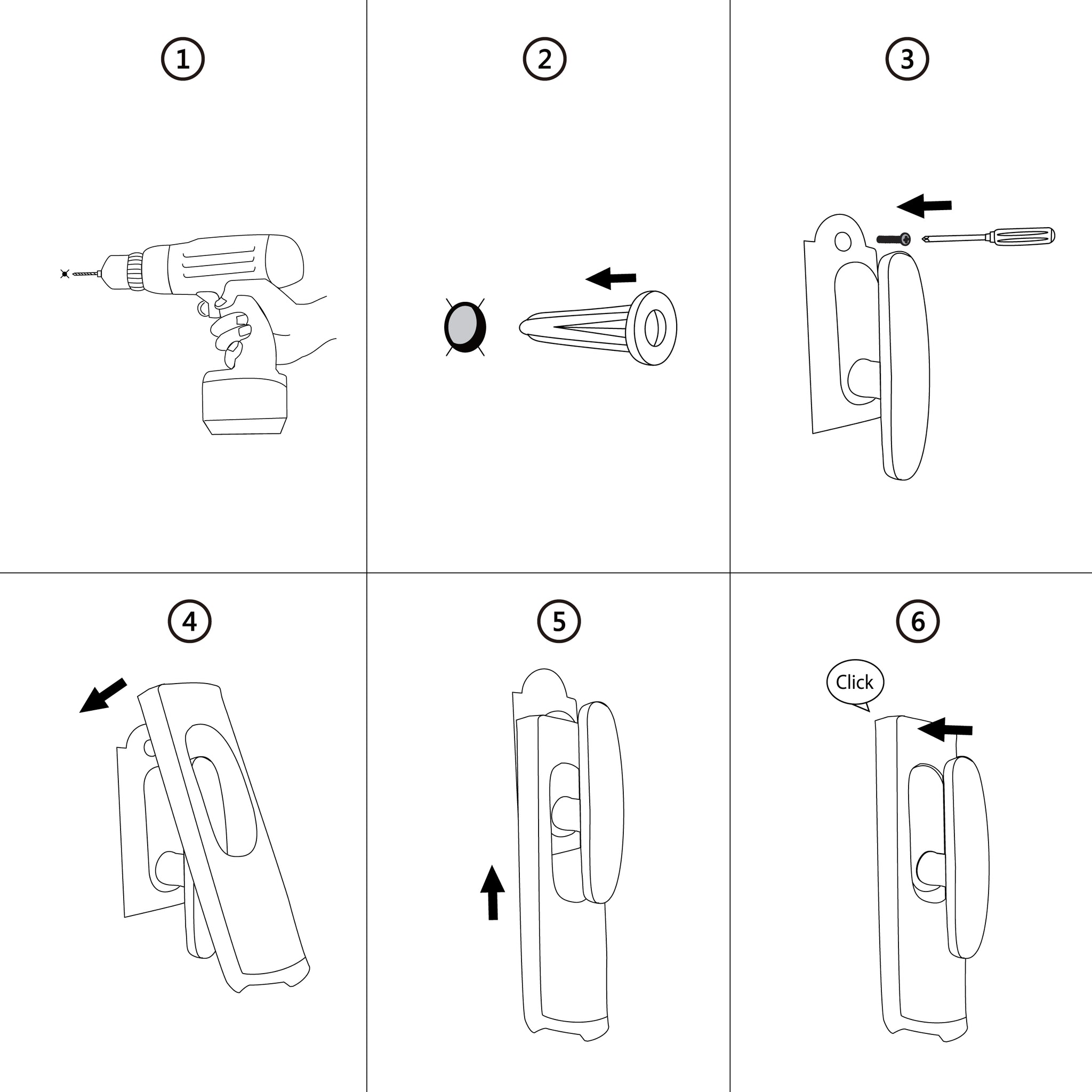 ①

②

③

④

⑤

⑥

Click